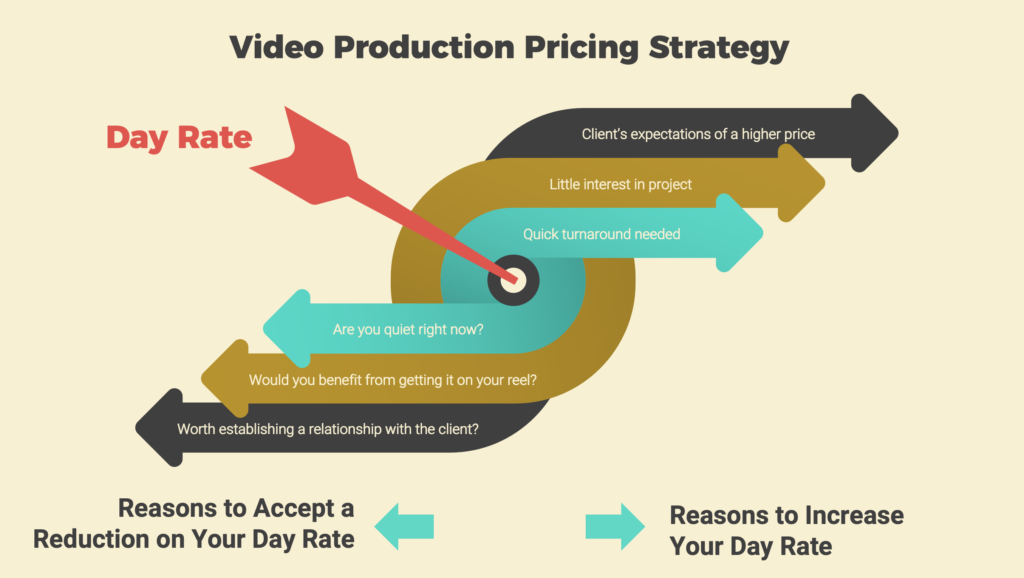 Video Production Pricing Strategy

Day Rate

Client's expectations of a higher price

Little interest in project

Quick turnaround needed

Are you quiet right now?

Would you benefit from getting it on your reel?

Worth establishing a relationship with the client?

Reasons to Accept a Reduction on Your Day Rate

Reasons to Increase Your Day Rate